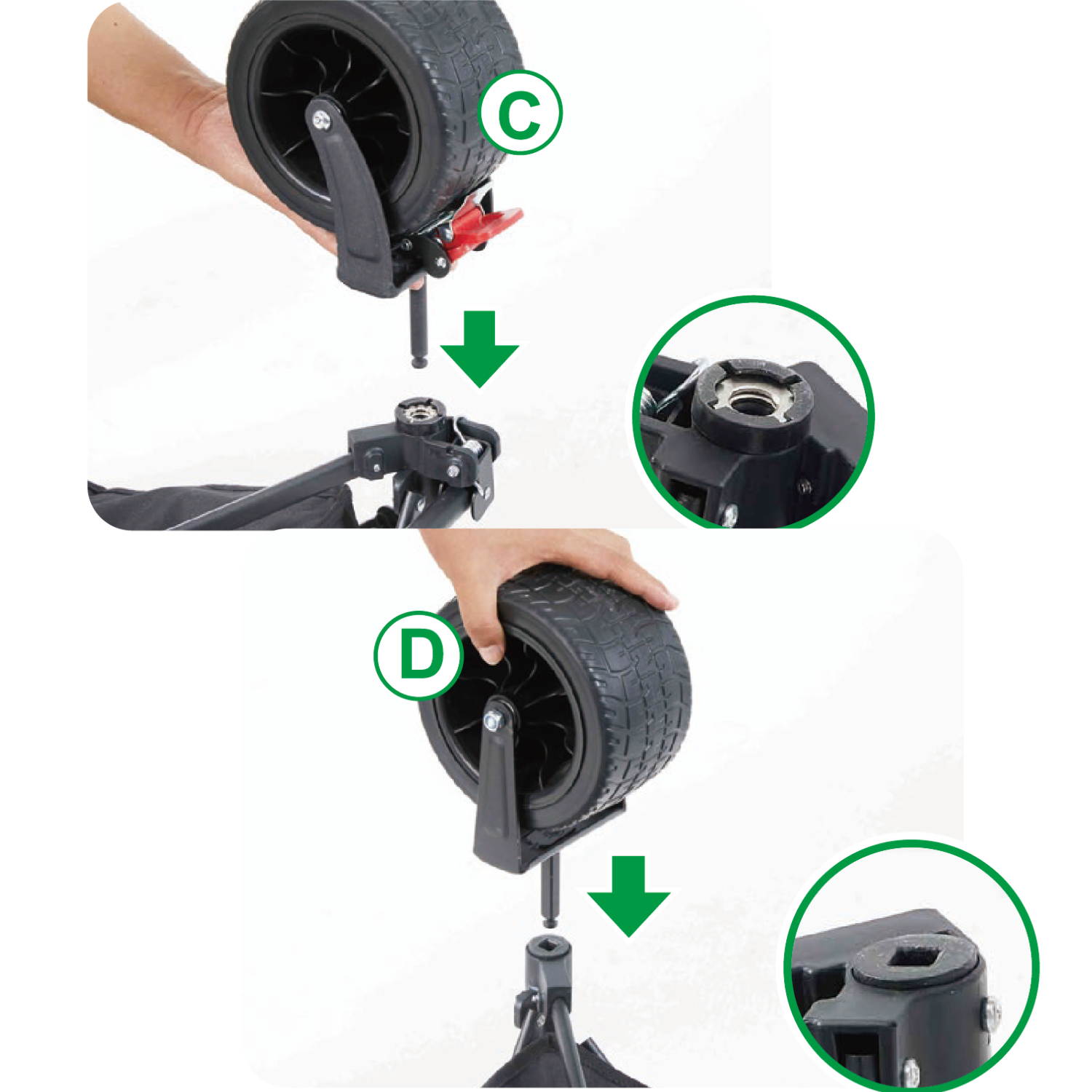 C

D