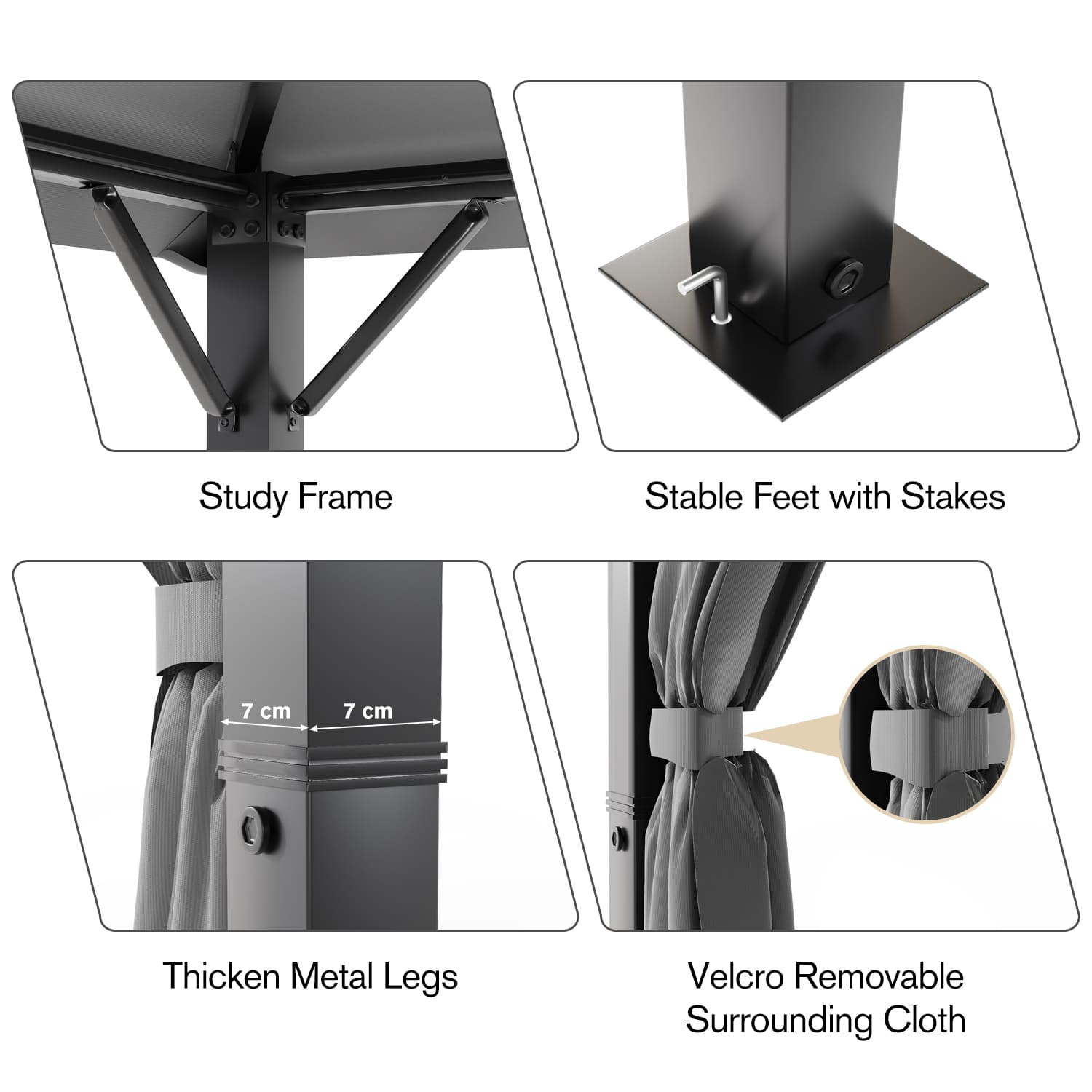 Study Frame

Stable Feet with Stakes

7 cm

7 cm

Thicken Metal Legs

Velcro Removable Surrounding Cloth